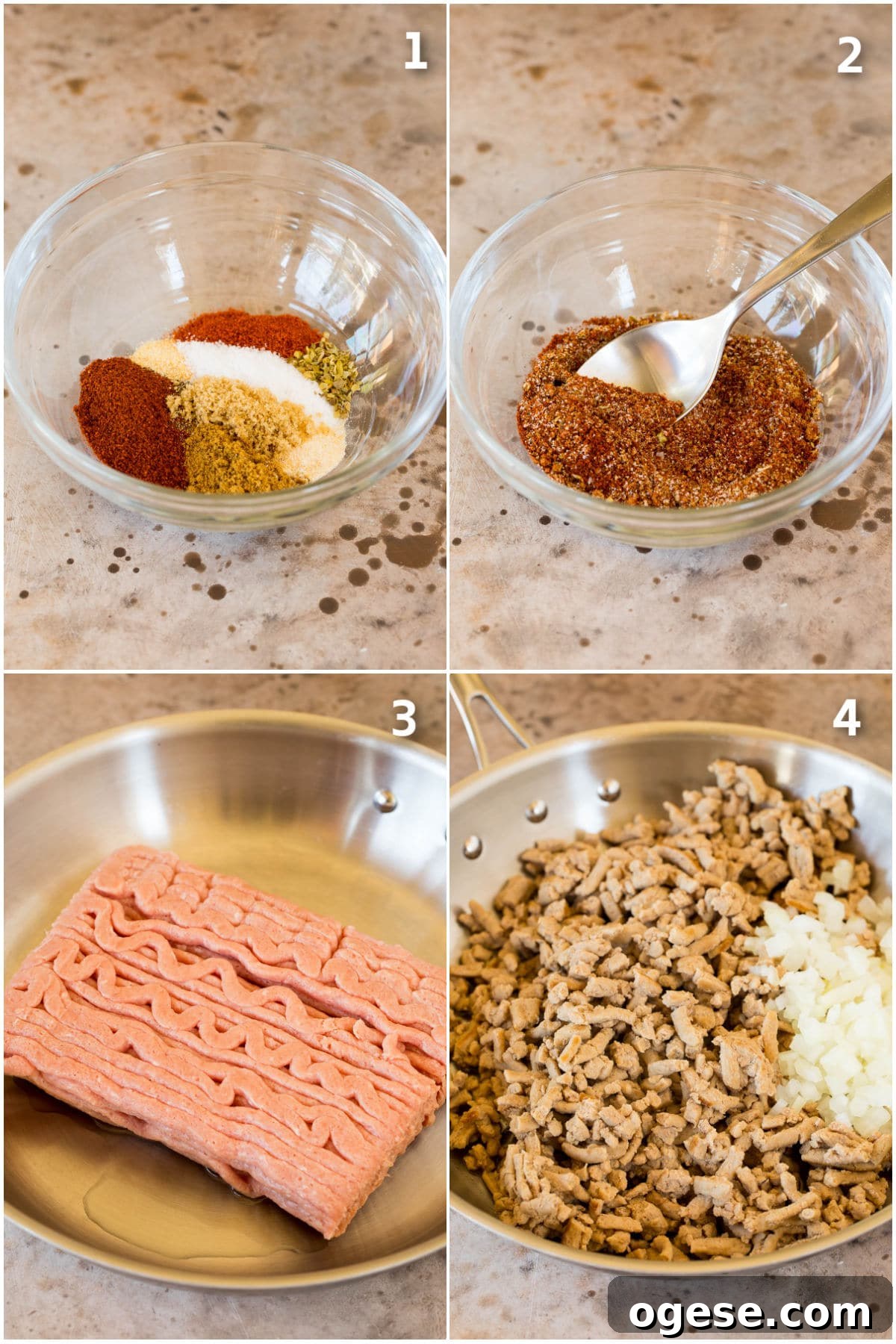 1

2

3

4

ogese.com