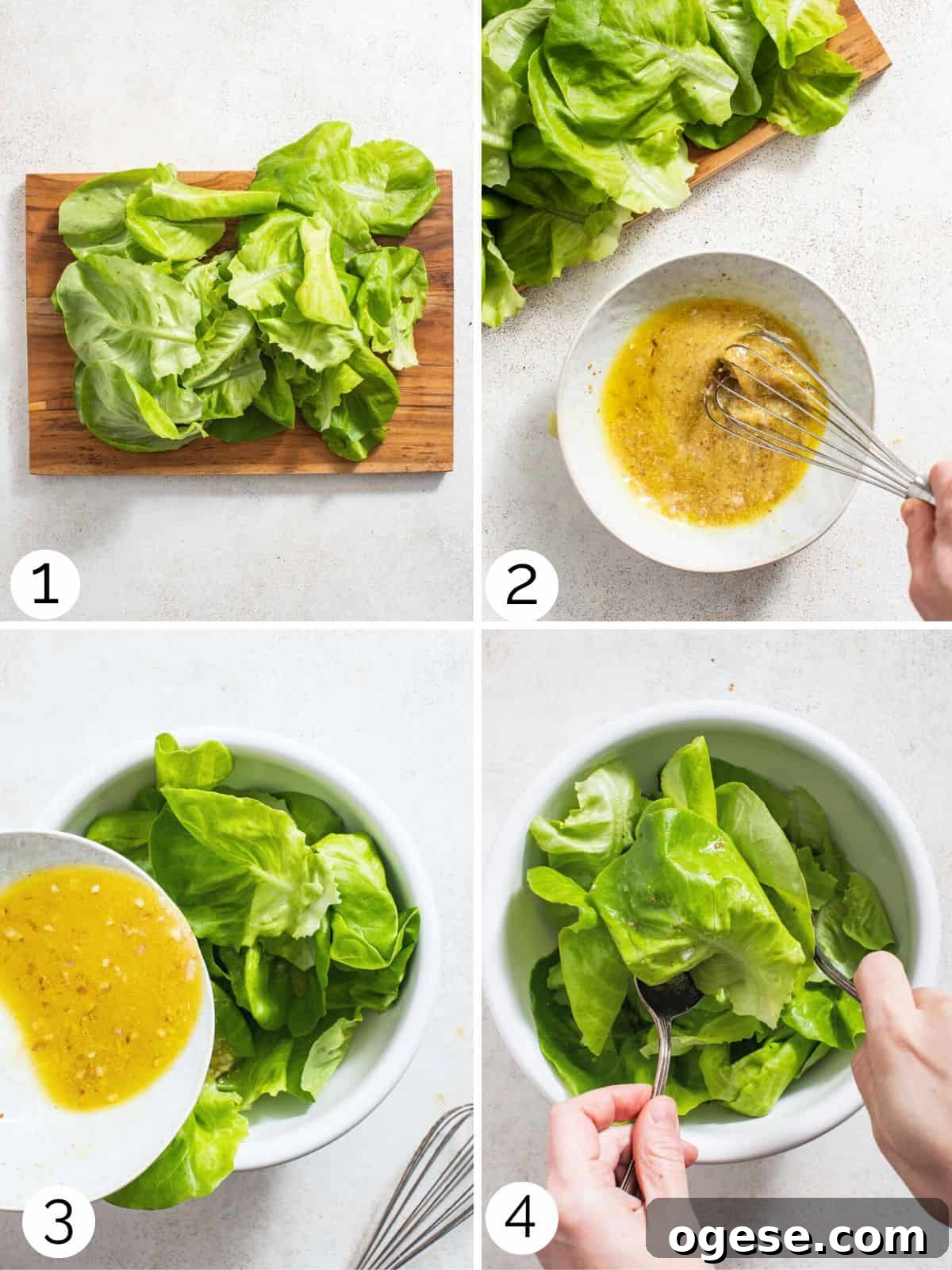 1

2

3

4

ogese.com